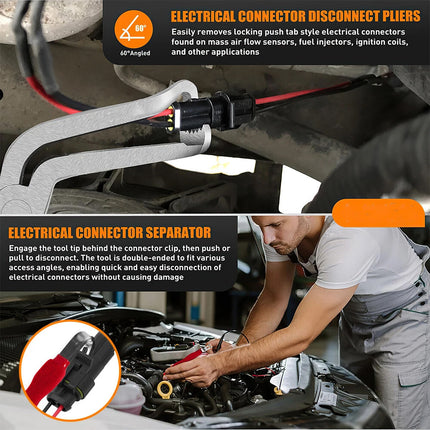 60°

60°Angled

ELECTRICAL CONNECTOR DISCONNECT PLIERS

Easily removes locking push tab style electrical connectors found on mass air flow sensors, fuel injectors, ignition coils, and other applications

ELECTRICAL CONNECTOR SEPARATOR

Engage the tool tip behind the connector clip, then push or pull to disconnect. The tool is double-ended to fit various access angles, enabling quick and easy disconnection of electrical connectors without causing damage