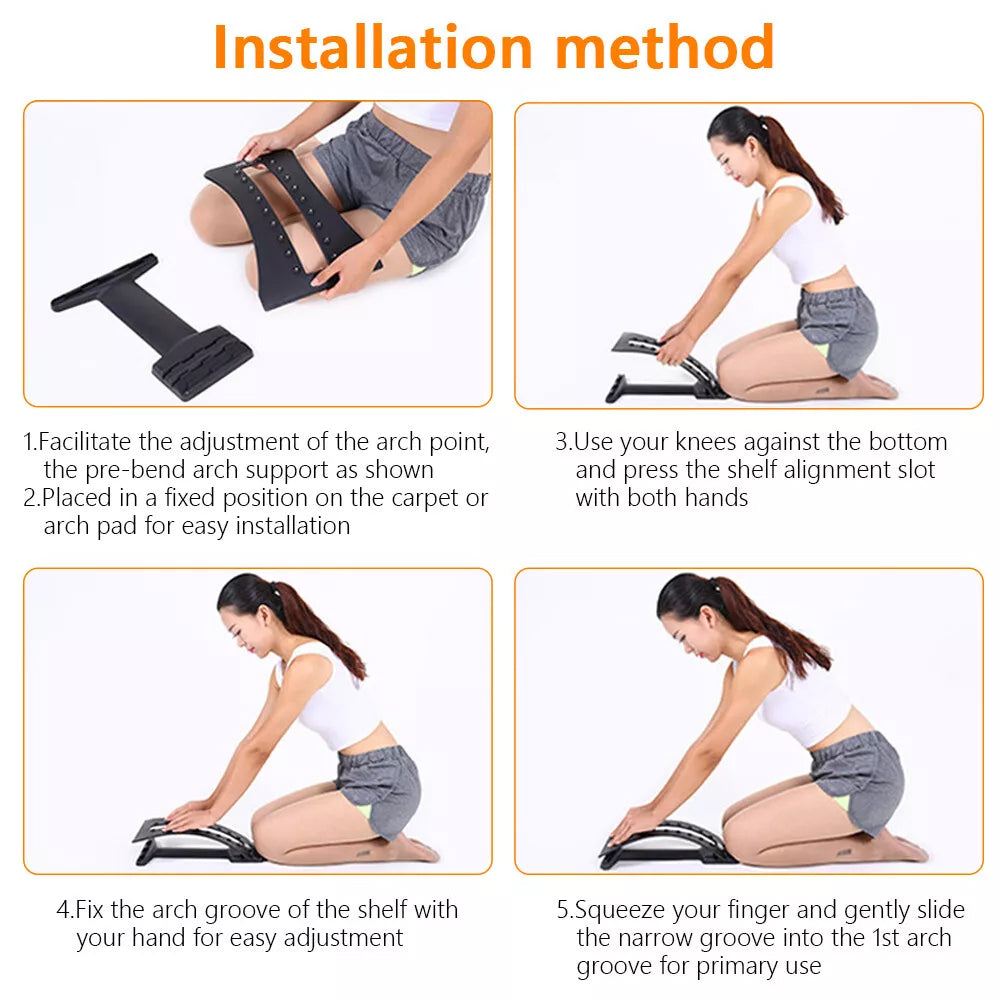 Installation method

1.Facilitate the adjustment of the arch point, the pre-bend arch support as shown
2.Placed in a fixed position on the carpet or arch pad for easy installation

3.Use your knees against the bottom and press the shelf alignment slot with both hands

4.Fix the arch groove of the shelf with your hand for easy adjustment

5.Squeeze your finger and gently slide the narrow groove into the 1st arch groove for primary use