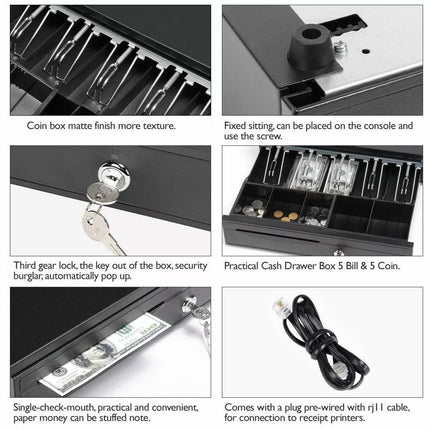 Coin box matte finish more texture.

Fixed sitting, can be placed on the console and use the screw.

Third gear lock, the key out of the box, security burglar, automatically pop up.

Practical Cash Drawer Box 5 Bill & 5 Coin.

Single-check-mouth, practical and convenient, paper money can be stuffed note.

Comes with a plug pre-wired with rj11 cable, for connection to receipt printers.