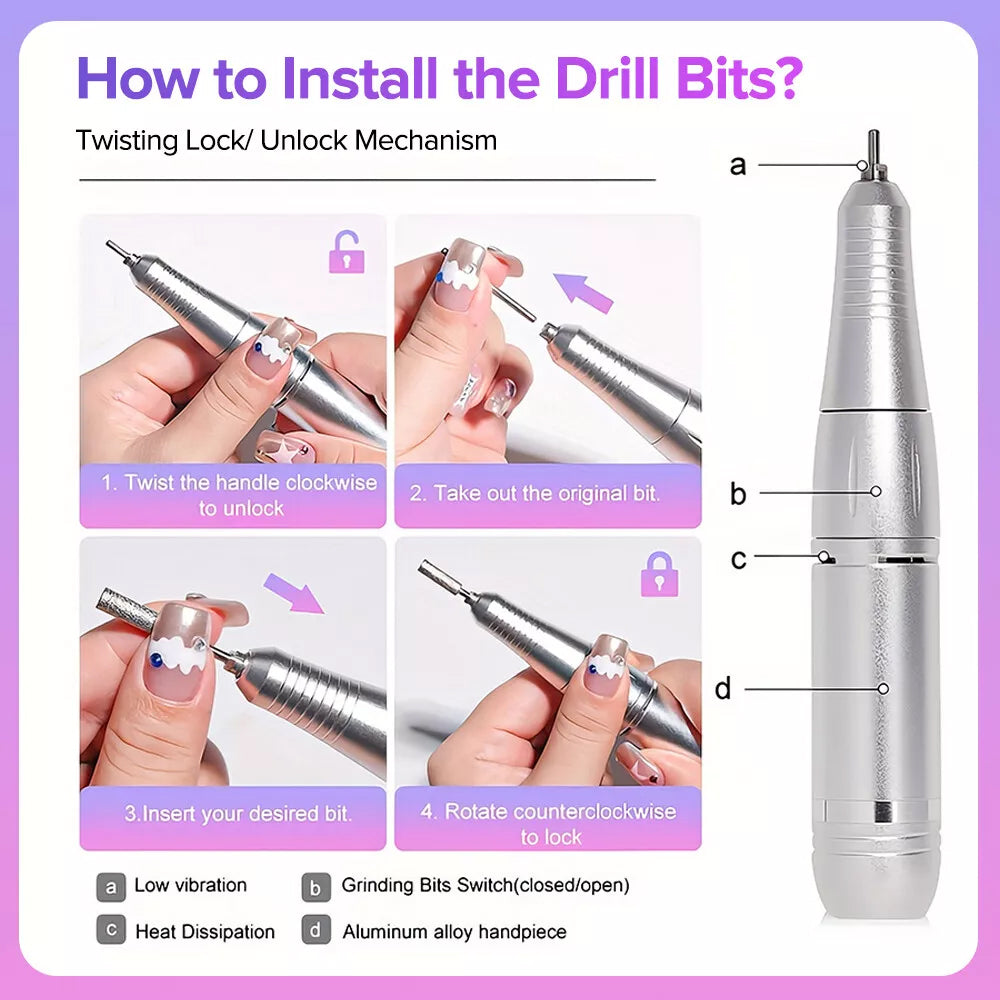 How to Install the Drill Bits?

Twisting Lock/ Unlock Mechanism

1. Twist the handle clockwise to unlock

2. Take out the original bit.

3.Insert your desired bit.

4. Rotate counterclockwise to lock

a
b
c
d

a Low vibration
b Grinding Bits Switch(closed/open)
c Heat Dissipation
d Aluminum alloy handpiece