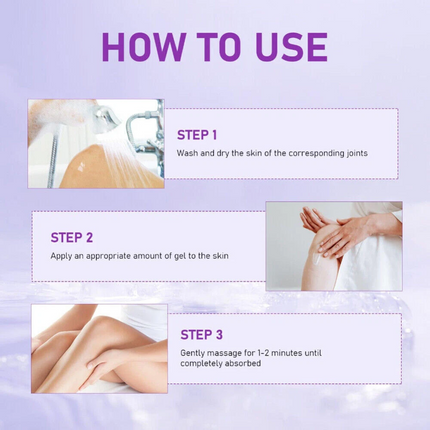 HOW TO USE

STEP 1
Wash and dry the skin of the corresponding joints

STEP 2
Apply an appropriate amount of gel to the skin

STEP 3
Gently massage for 1-2 minutes until completely absorbed