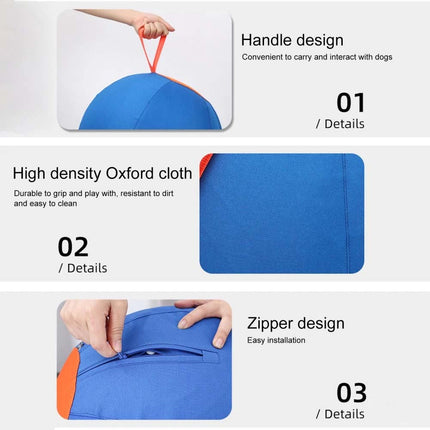 Handle design
Convenient to carry and interact with dogs

01
/ Details

High density Oxford cloth
Durable to grip and play with, resistant to dirt and easy to clean

02
/ Details

Zipper design
Easy installation

03
/ Details