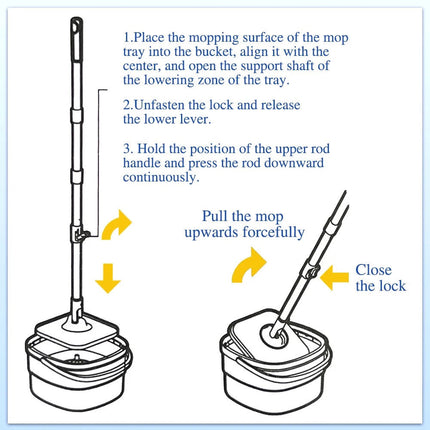 1.Place the mopping surface of the mop tray into the bucket, align it with the center, and open the support shaft of the lowering zone of the tray.

2.Unfasten the lock and release the lower lever.

3. Hold the position of the upper rod handle and press the rod downward continuously.

Pull the mop upwards forcefully

Close the lock