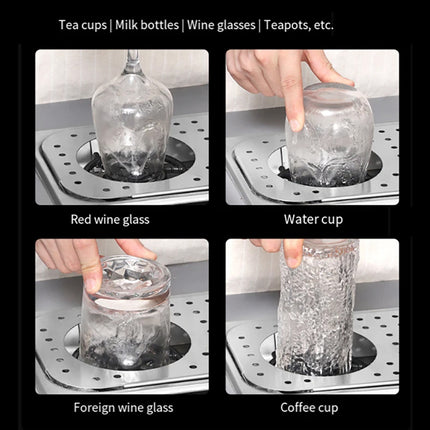 Tea cups | Milk bottles | Wine glasses | Teapots, etc.

Red wine glass

Water cup

Foreign wine glass

Coffee cup