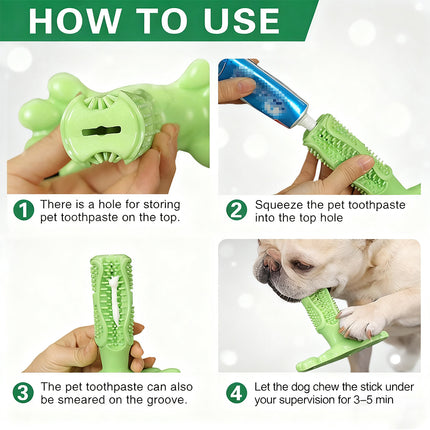 HOW TO USE

1 There is a hole for storing pet toothpaste on the top.

2 Squeeze the pet toothpaste into the top hole

3 The pet toothpaste can also be smeared on the groove.

4 Let the dog chew the stick under your supervision for 3–5 min