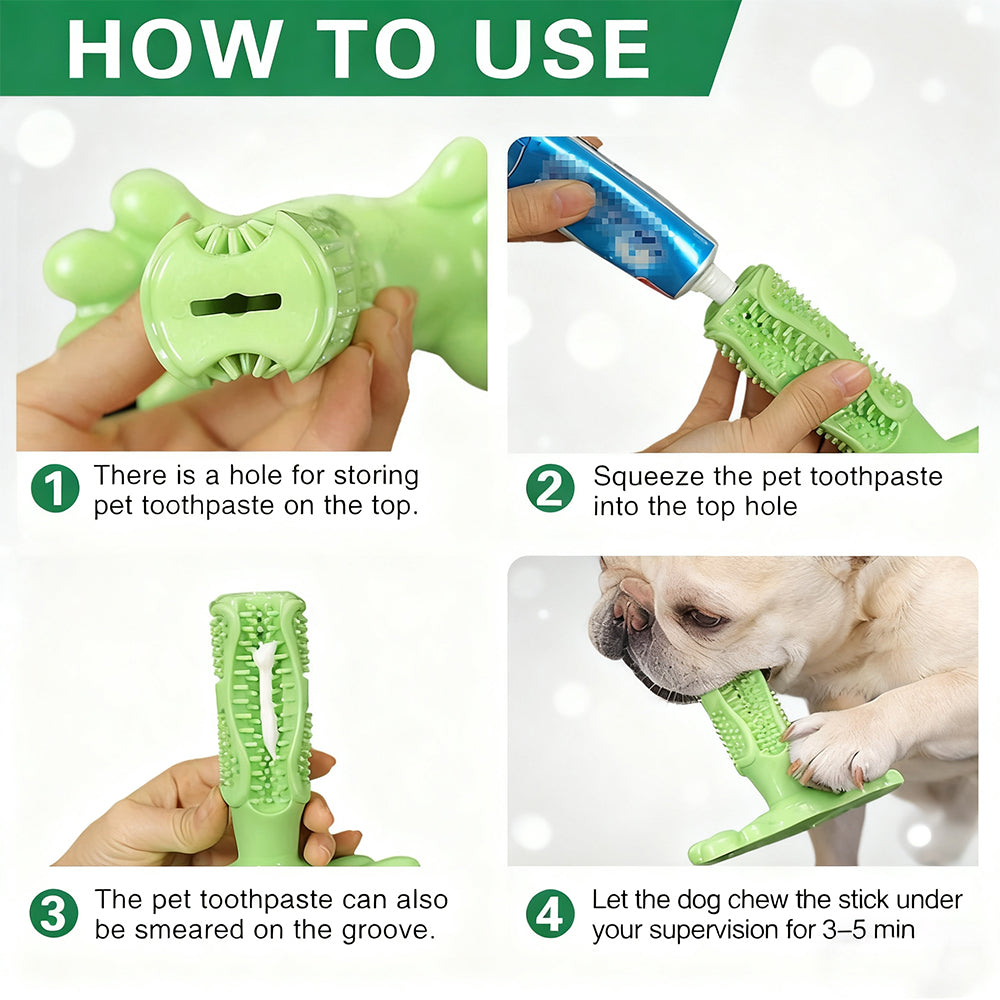 HOW TO USE

1 There is a hole for storing pet toothpaste on the top.

2 Squeeze the pet toothpaste into the top hole

3 The pet toothpaste can also be smeared on the groove.

4 Let the dog chew the stick under your supervision for 3–5 min