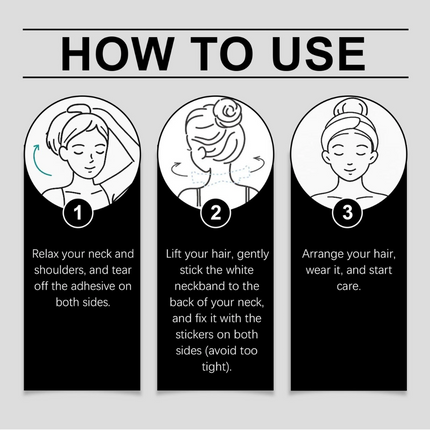 HOW TO USE

1

Relax your neck and shoulders, and tear off the adhesive on both sides.

2

Lift your hair, gently stick the white neckband to the back of your neck, and fix it with the stickers on both sides (avoid too tight).

3

Arrange your hair, wear it, and start care.