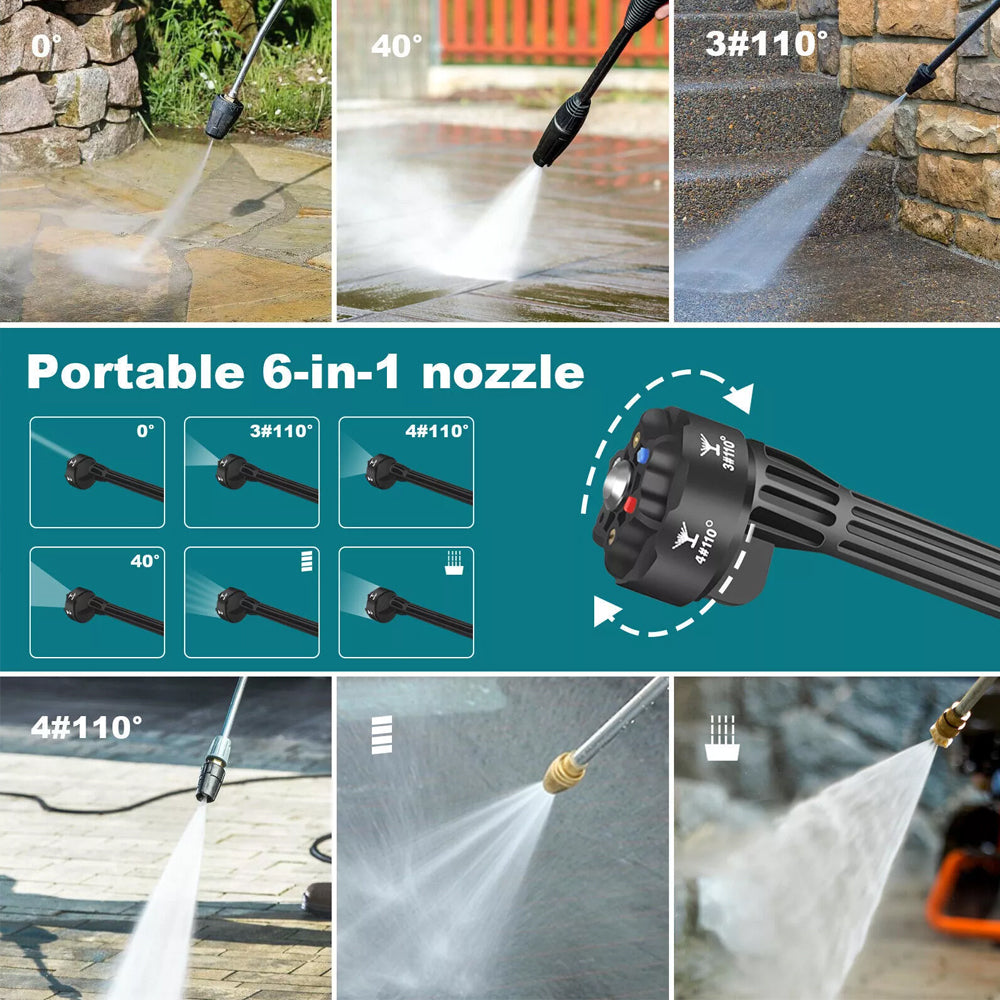 0°

40°

3#110°

Portable 6-in-1 nozzle

0°

3#110°

4#110°

40°

3#110°

4#110°

4#110°