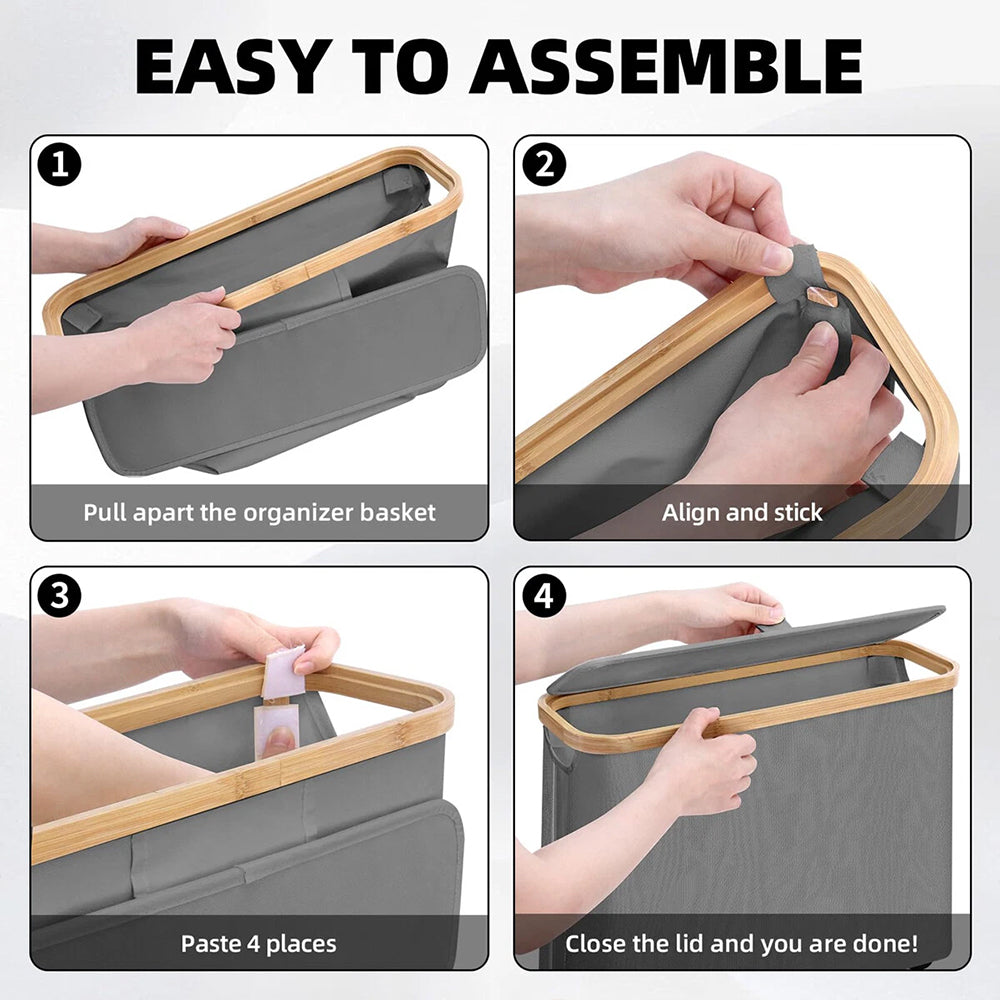 EASY TO ASSEMBLE

1
Pull apart the organizer basket

2
Align and stick

3
Paste 4 places

4
Close the lid and you are done!