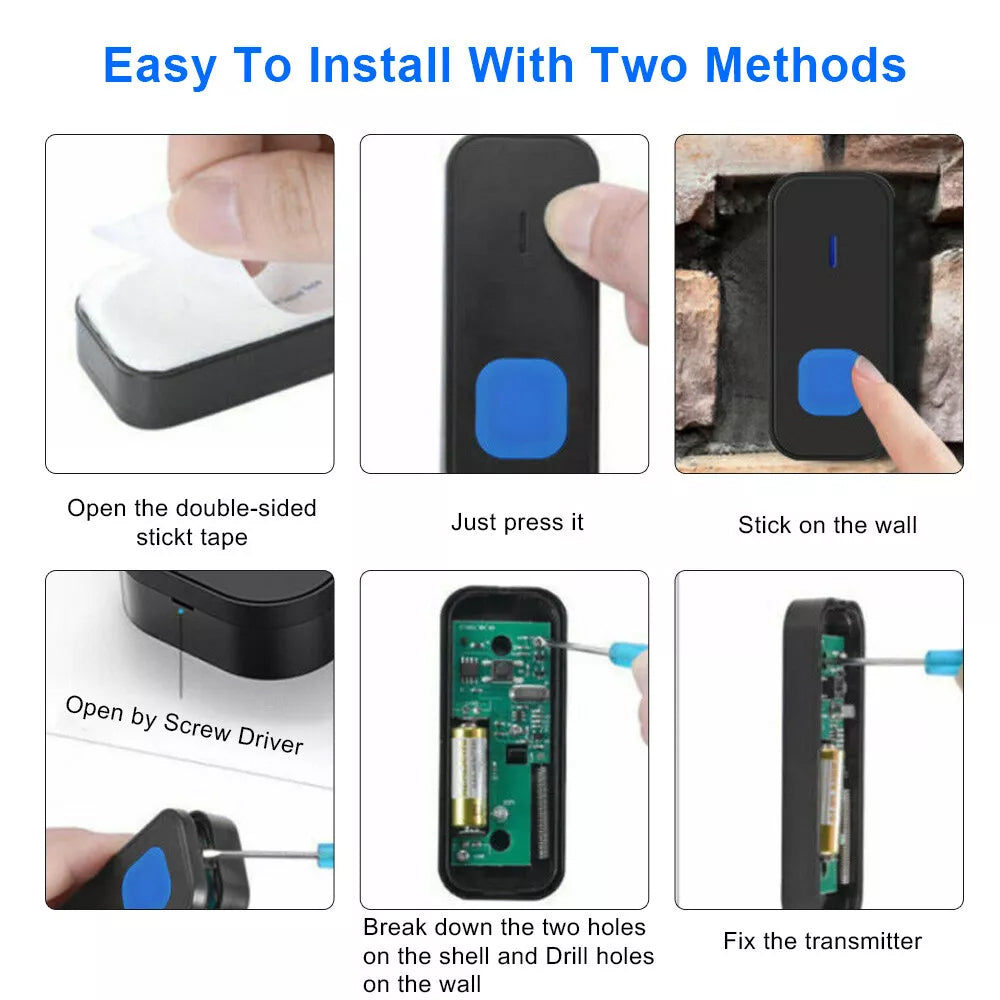 Easy To Install With Two Methods

Open the double-sided stickt tape

Just press it

Stick on the wall

Open by Screw Driver

Break down the two holes on the shell and Drill holes on the wall

Fix the transmitter