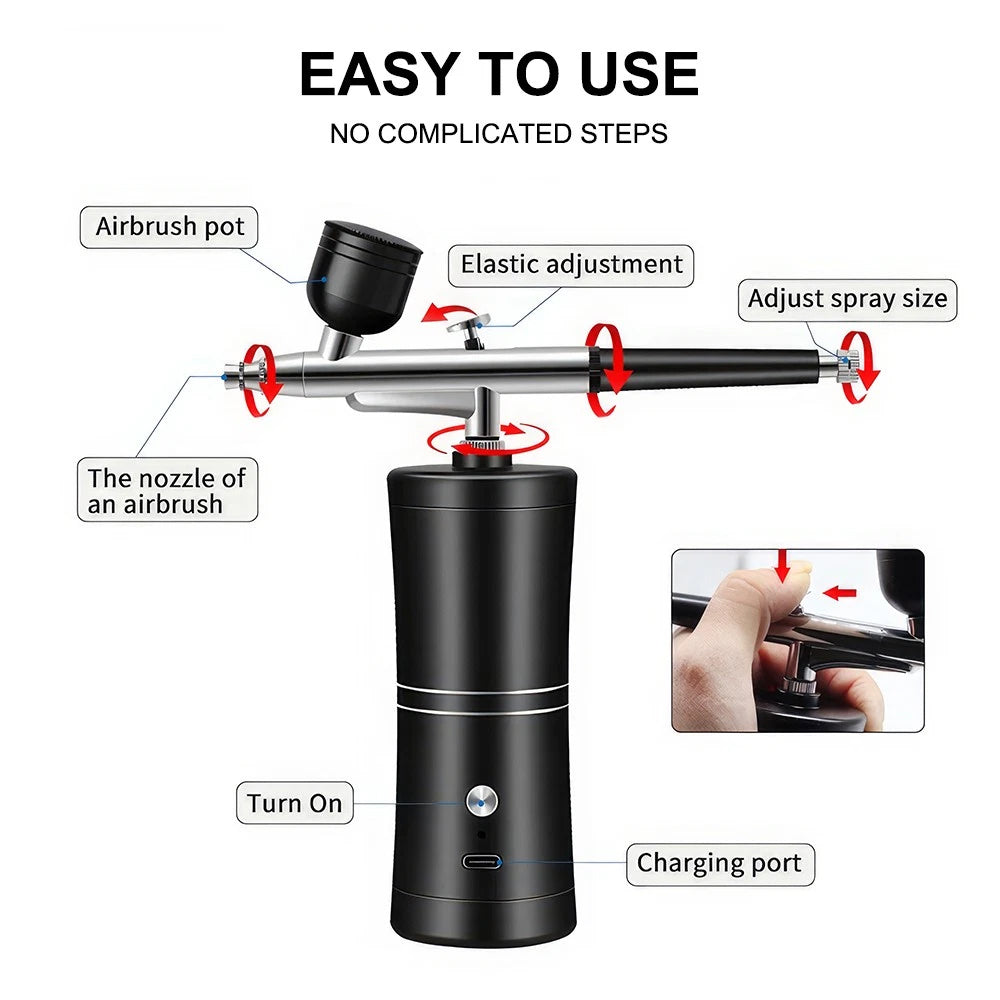 EASY TO USE

NO COMPLICATED STEPS

Airbrush pot

Elastic adjustment

Adjust spray size

The nozzle of an airbrush

Turn On

Charging port