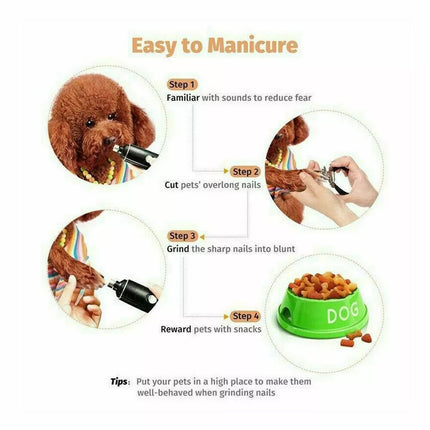 Easy to Manicure

Step 1
Familiar with sounds to reduce fear

Step 2
Cut pets' overlong nails

Step 3
Grind the sharp nails into blunt

Step 4
Reward pets with snacks

DOG

Tips: Put your pets in a high place to make them well-behaved when grinding nails