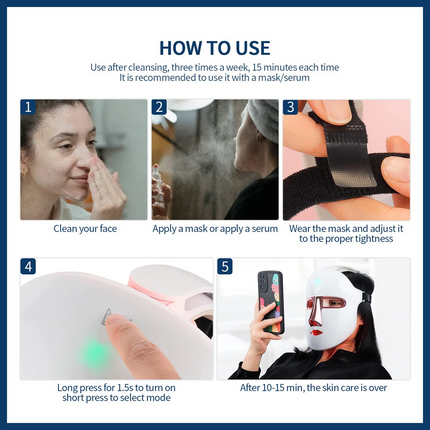 HOW TO USE

Use after cleansing, three times a week, 15 minutes each time
It is recommended to use it with a mask/serum

1

Clean your face

2

Apply a mask or apply a serum

3

Wear the mask and adjust it to the proper tightness

4

Long press for 1.5s to turn on short press to select mode

5

After 10-15 min, the skin care is over