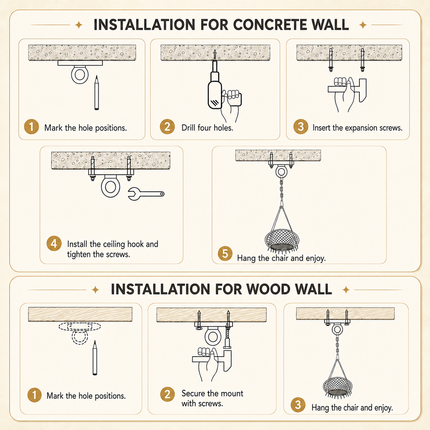 INSTALLATION FOR CONCRETE WALL

1 Mark the hole positions.

2 Drill four holes.

3 Insert the expansion screws.

4 Install the ceiling hook and tighten the screws.

5 Hang the chair and enjoy.

INSTALLATION FOR WOOD WALL

1 Mark the hole positions.

2 Secure the mount with screws.

3 Hang the chair and enjoy.