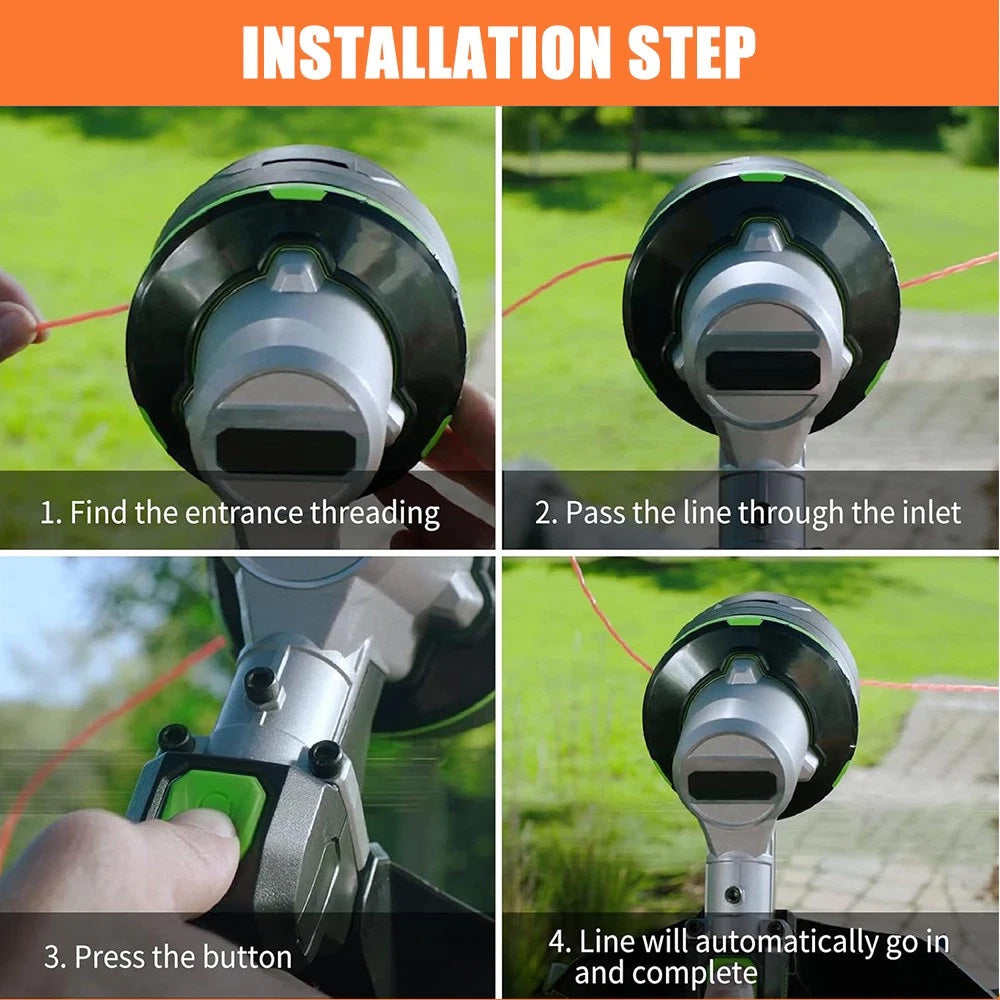 INSTALLATION STEP

1. Find the entrance threading

2. Pass the line through the inlet

3. Press the button

4. Line will automatically go in and complete