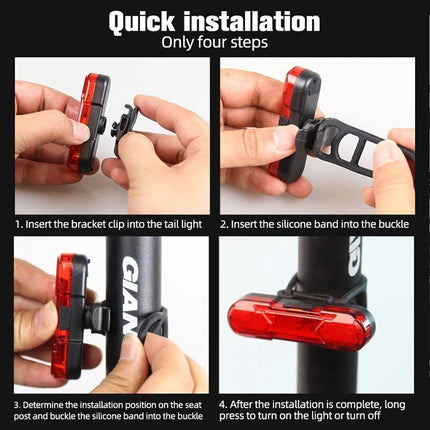 Quick installation
Only four steps

1. Insert the bracket clip into the tail light

2. Insert the silicone band into the buckle

GIAN

3. Determine the installation position on the seat post and buckle the silicone band into the buckle

4. After the installation is complete, long press to turn on the light or turn off