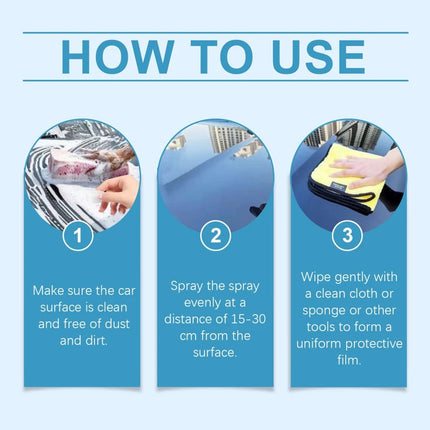 HOW TO USE

1

Make sure the car surface is clean and free of dust and dirt.

2

Spray the spray evenly at a distance of 15-30 cm from the surface.

3

Wipe gently with a clean cloth or sponge or other tools to form a uniform protective film.