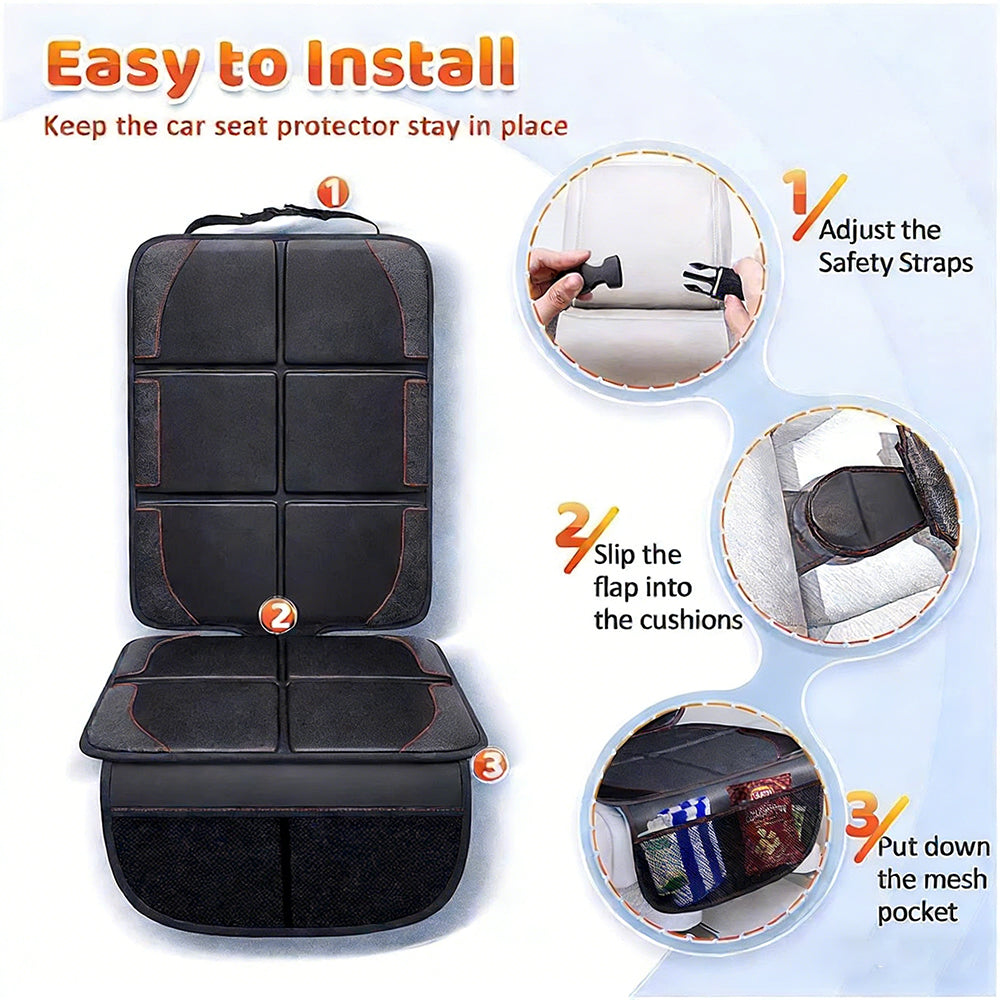 Easy to Install

Keep the car seat protector stay in place

1

2

3

1 Adjust the Safety Straps

2 Slip the flap into the cushions

3 Put down the mesh pocket