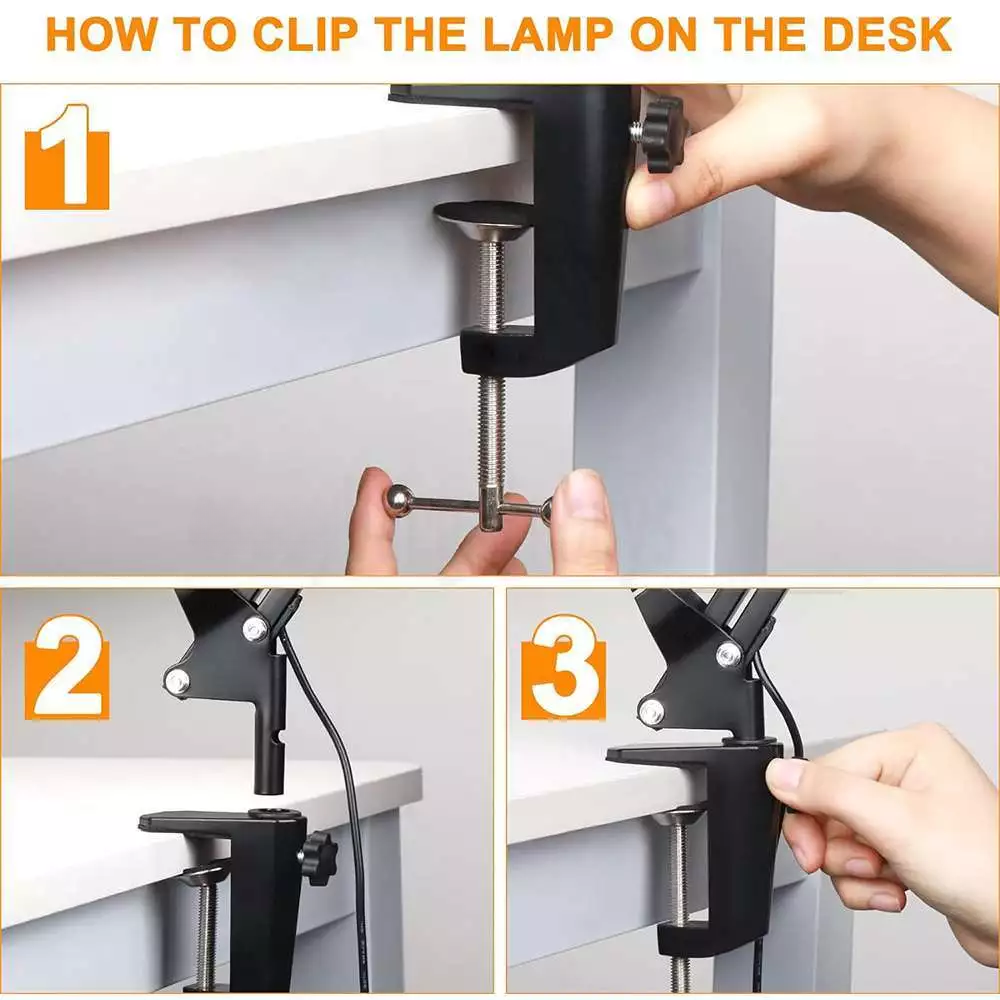 HOW TO CLIP THE LAMP ON THE DESK

1

2

3