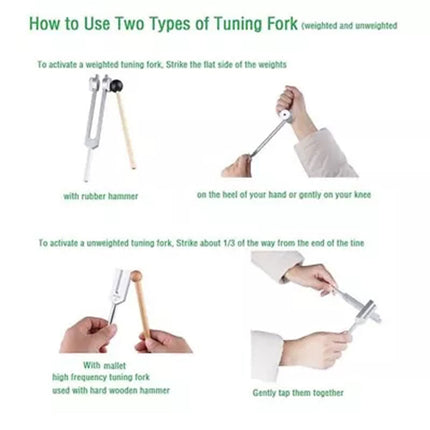 How to Use Two Types of Tuning Fork (weighted and unweighted

To activate a weighted tuning fork, Strike the flat side of the weights

with rubber hammer

on the heel of your hand or gently on your knee

To activate a unweighted tuning fork, Strike about 1/3 of the way from the end of the tine

With mallet
high frequency tuning fork
used with hard wooden hammer

Gently tap them together