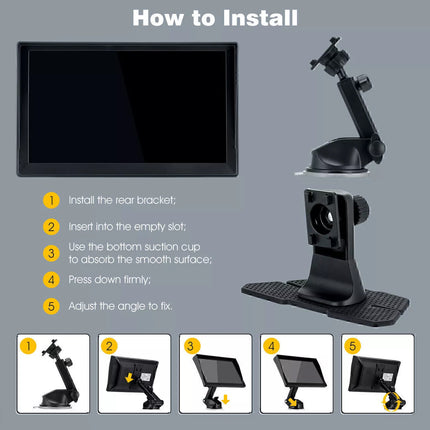 How to Install

1 Install the rear bracket;

2 Insert into the empty slot;

3 Use the bottom suction cup to absorb the smooth surface;

4 Press down firmly;

5 Adjust the angle to fix.

1

2

3

4

5