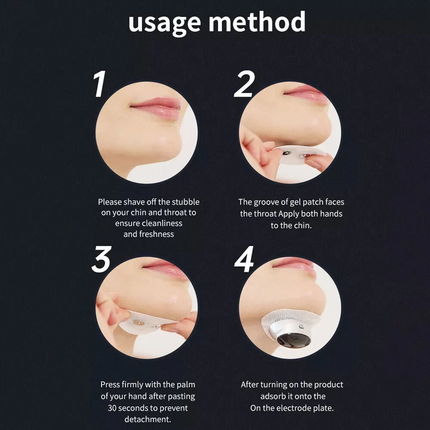 usage method

1

Please shave off the stubble on your chin and throat to ensure cleanliness and freshness

2

The groove of gel patch faces the throat Apply both hands to the chin.

3

Press firmly with the palm of your hand after pasting 30 seconds to prevent detachment.

4

After turning on the product adsorb it onto the On the electrode plate.