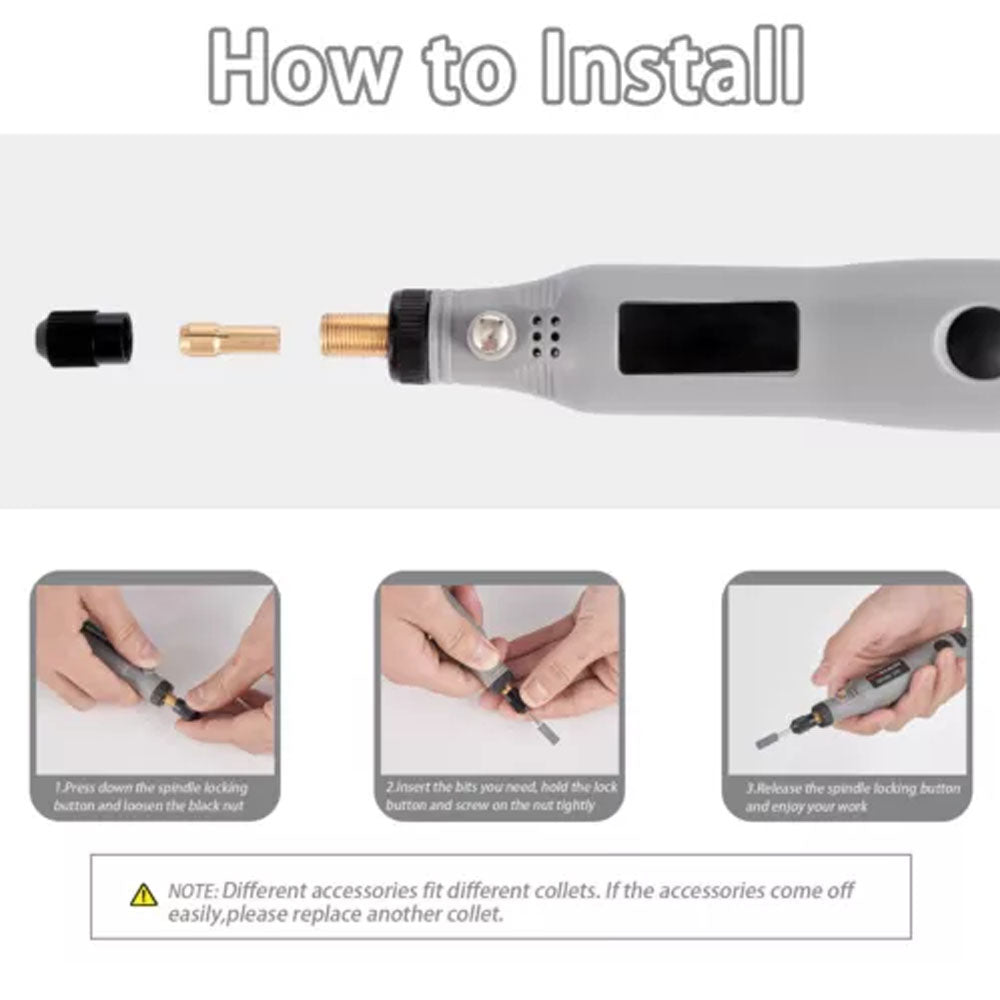 How to Install

1.Press down the spindle locking button and loosen the black nut

2.Insert the bits you need, hold the lock button and screw on the nut tightly

3.Release the spindle locking button and enjoy your work

NOTE: Different accessories fit different collets. If the accessories come off easily,please replace another collet.