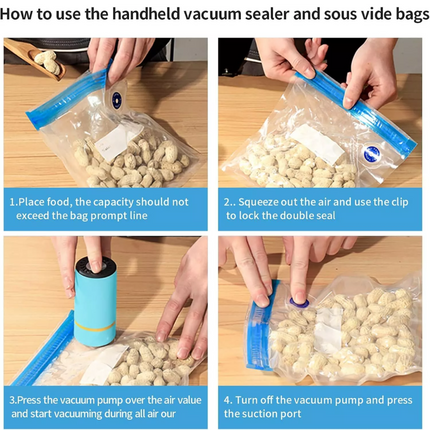 How to use the handheld vacuum sealer and sous vide bags

1.Place food, the capacity should not exceed the bag prompt line

2.. Squeeze out the air and use the clip to lock the double seal

3.Press the vacuum pump over the air value and start vacuuming during all air our

4. Turn off the vacuum pump and press the suction port