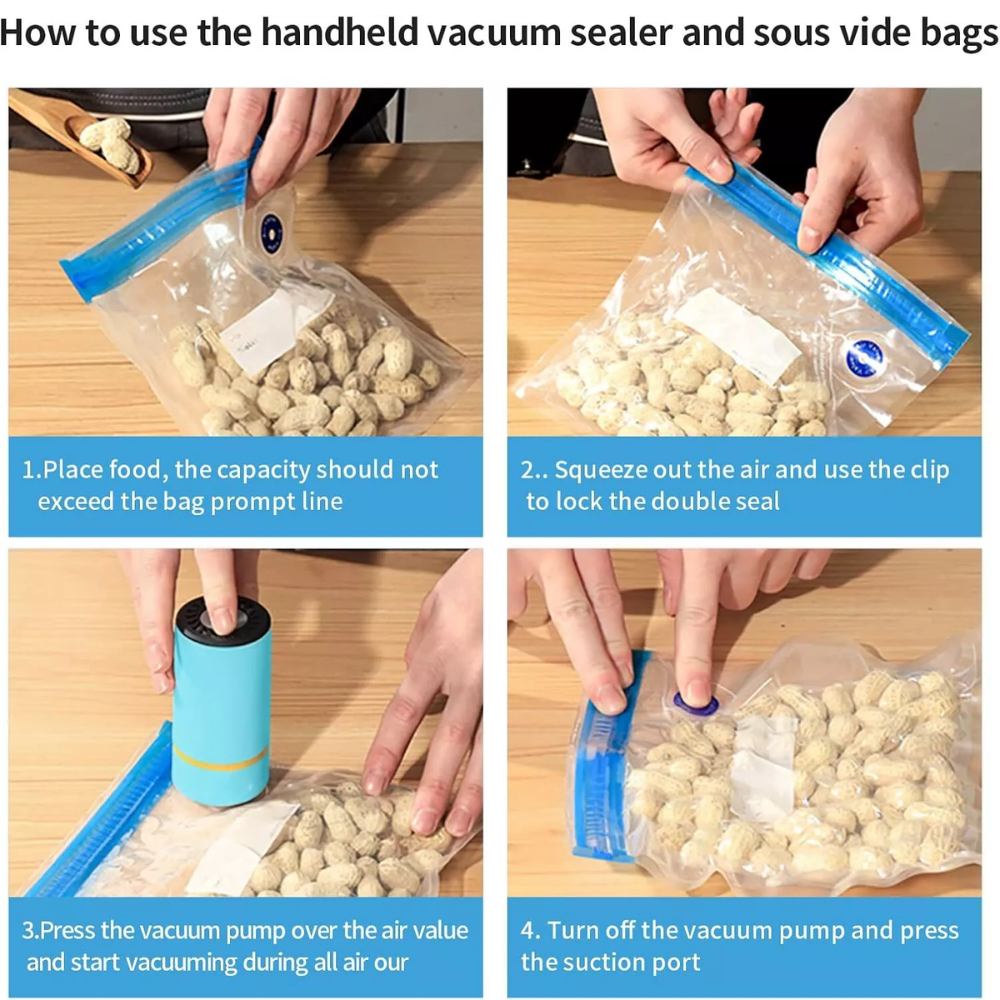 How to use the handheld vacuum sealer and sous vide bags

1.Place food, the capacity should not exceed the bag prompt line

2.. Squeeze out the air and use the clip to lock the double seal

3.Press the vacuum pump over the air value and start vacuuming during all air our

4. Turn off the vacuum pump and press the suction port