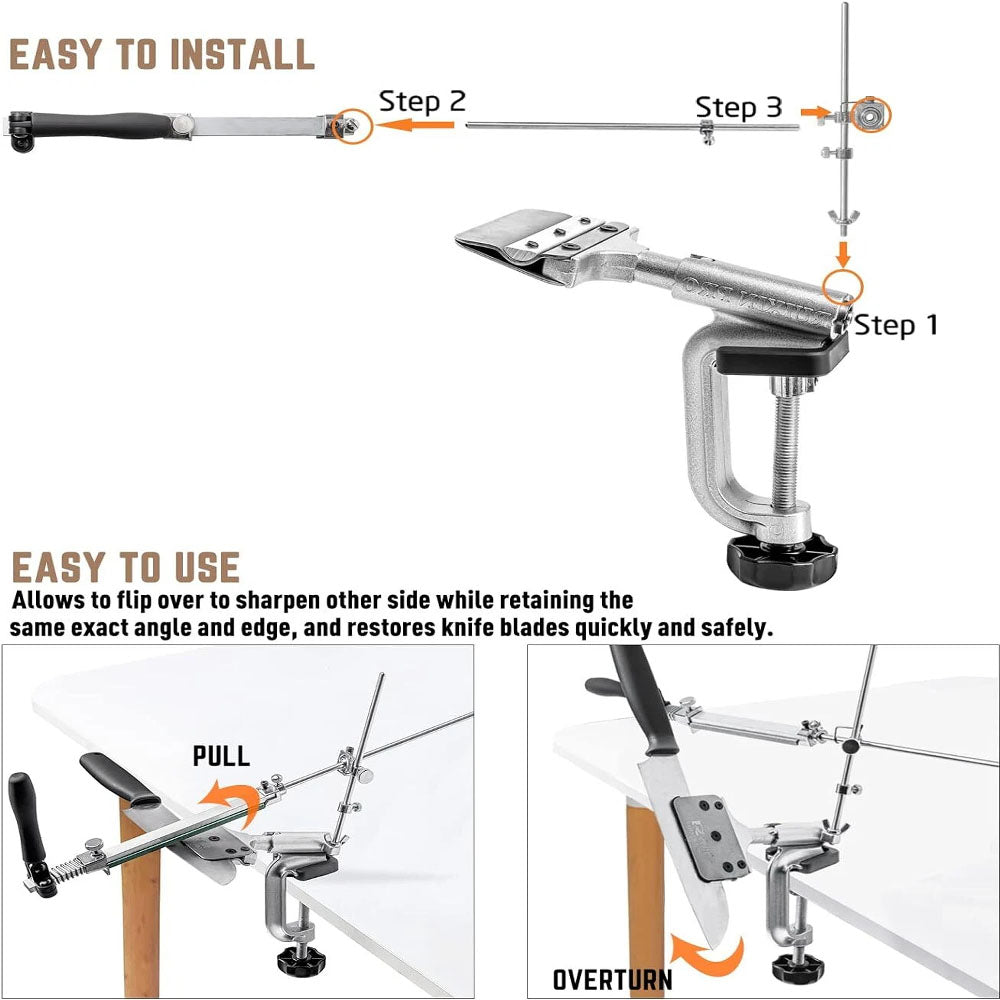 EASY TO INSTALL

Step 2

Step 3

Step 1

EASY TO USE

Allows to flip over to sharpen other side while retaining the same exact angle and edge, and restores knife blades quickly and safely.

PULL

OVERTURN