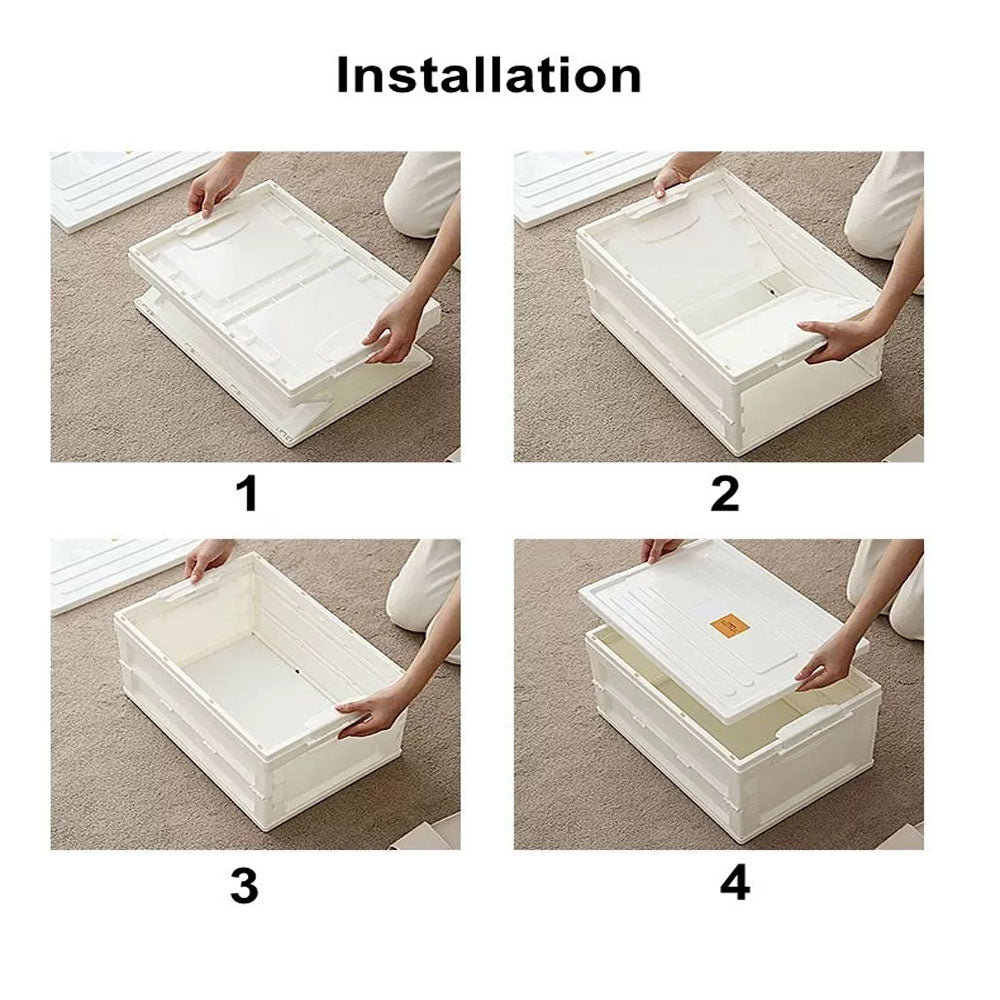 Installation

1

2

3

4