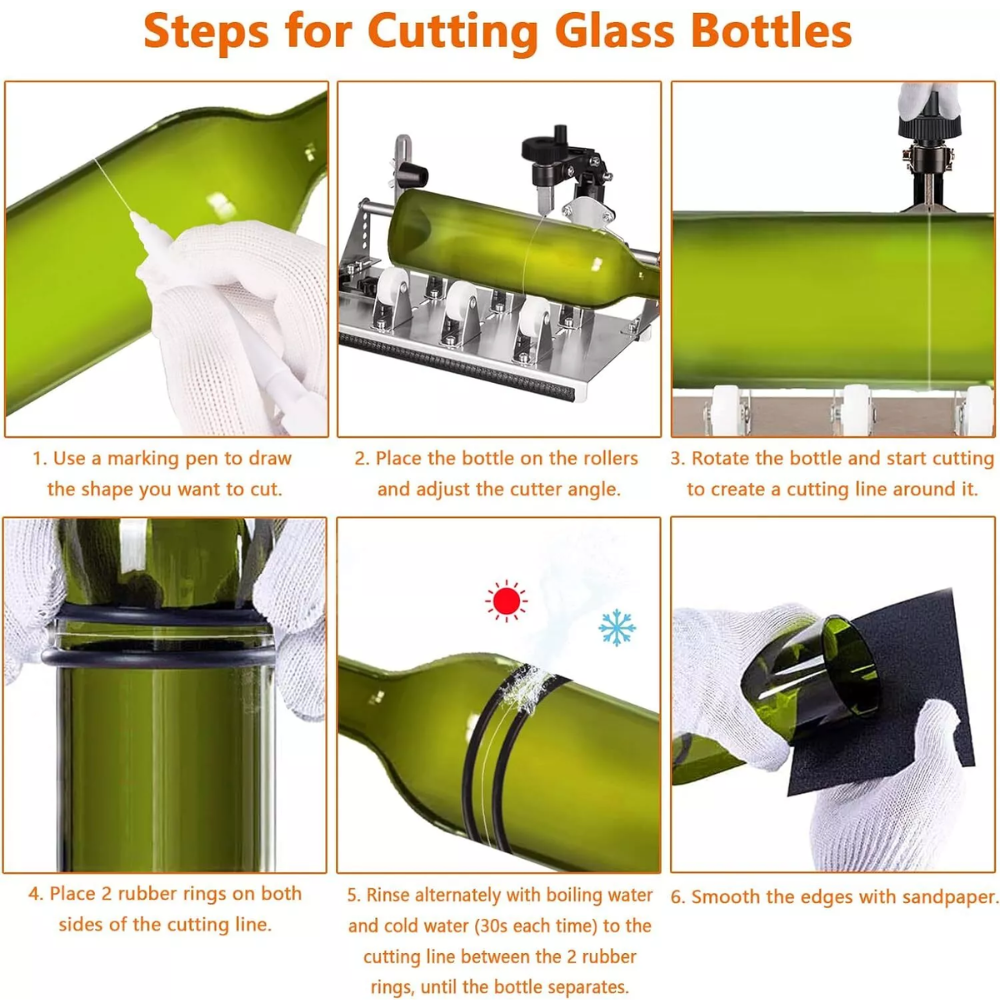 Steps for Cutting Glass Bottles

1. Use a marking pen to draw the shape you want to cut.

2. Place the bottle on the rollers and adjust the cutter angle.

3. Rotate the bottle and start cutting to create a cutting line around it.

4. Place 2 rubber rings on both sides of the cutting line.

5. Rinse alternately with boiling water and cold water (30s each time) to the cutting line between the 2 rubber rings, until the bottle separates.

6. Smooth the edges with sandpaper.