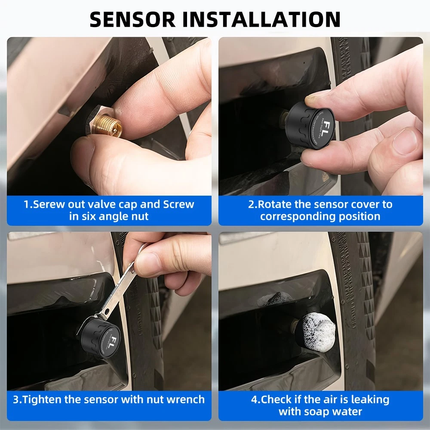 SENSOR INSTALLATION

FL

1.Serew out valve cap and Screw in six angle nut

2.Rotate the sensor cover to corresponding position

FL

3.Tighten the sensor with nut wrench

4.Check if the air is leaking with soap water