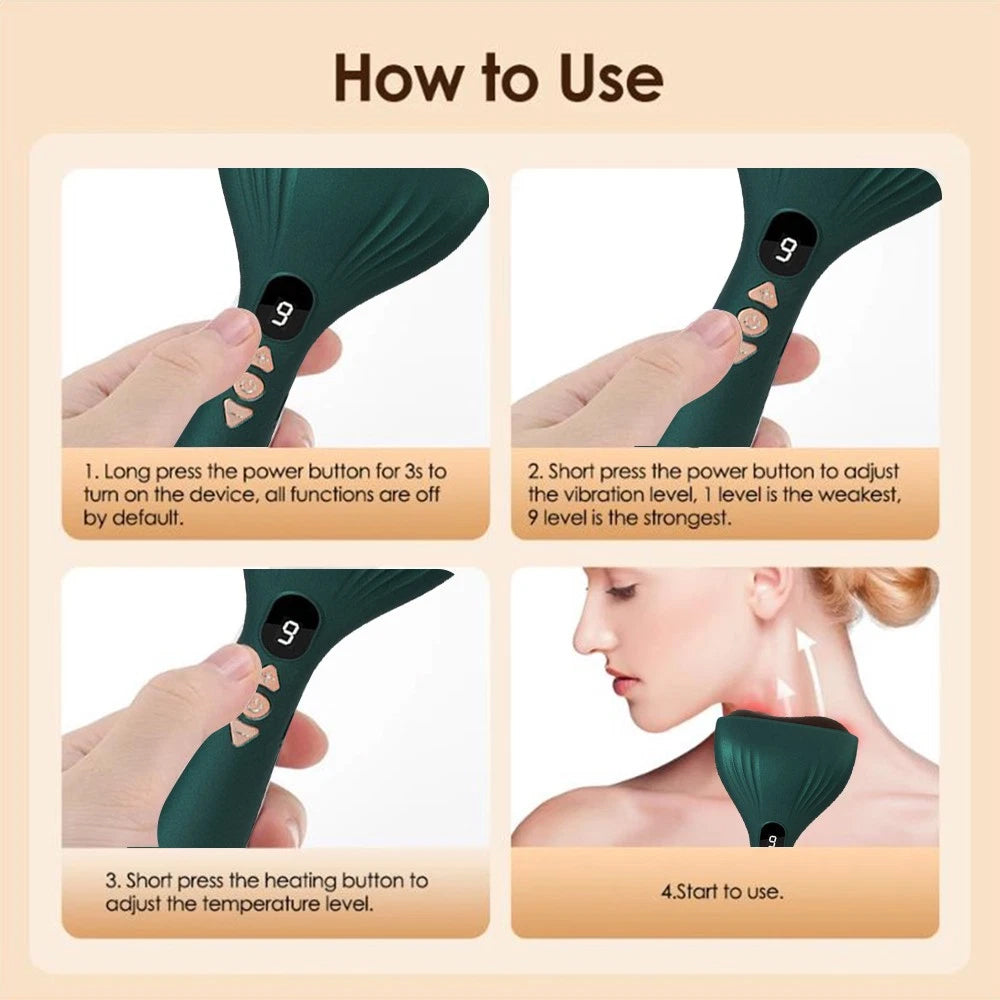 How to Use

9

1. Long press the power button for 3s to turn on the device, all functions are off by default.

9

2. Short press the power button to adjust the vibration level, 1 level is the weakest, 9 level is the strongest.

9

3. Short press the heating button to adjust the temperature level.

9

4.Start to use.