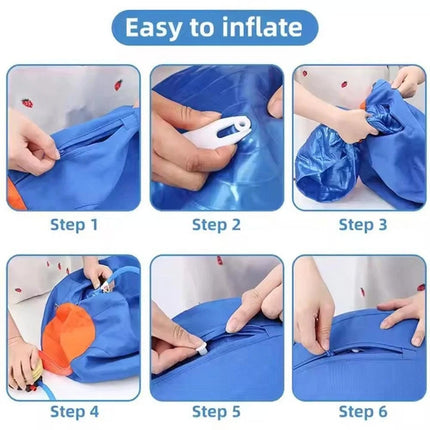 Easy to inflate

Step 1

Step 2

Step 3

Step 4

Step 5

Step 6