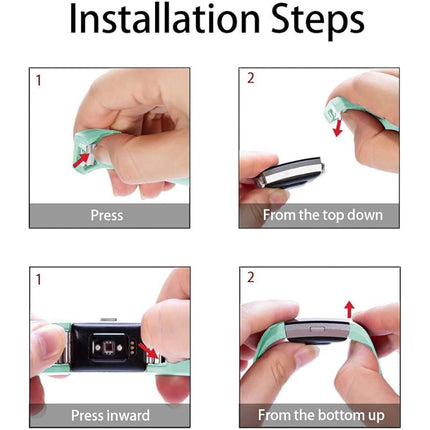 Installation Steps

1

Press

2

From the top down

1

Press inward

2

From the bottom up