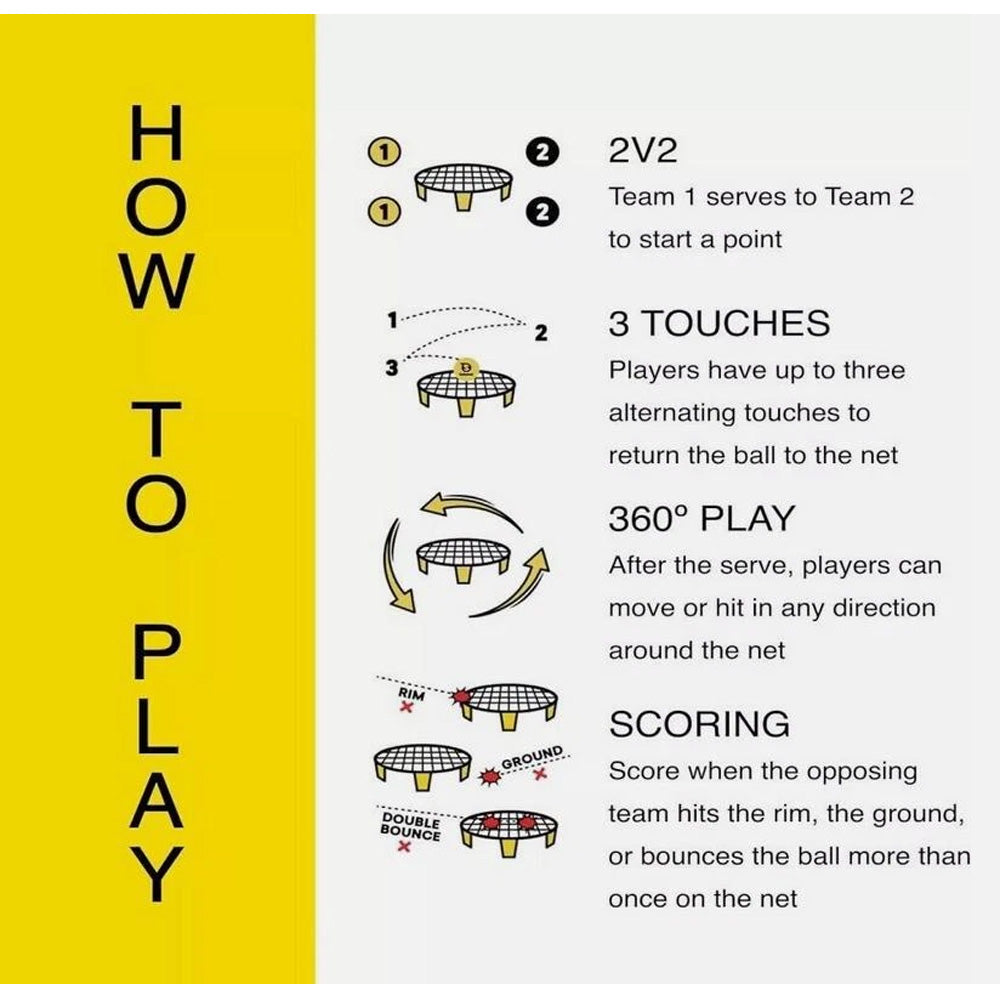 HOW TO PLAY

1 2
1 2

2V2
Team 1 serves to Team 2 to start a point

1 2
3

3 TOUCHES
Players have up to three alternating touches to return the ball to the net

360° PLAY
After the serve, players can move or hit in any direction around the net

RIM
GROUND
DOUBLE BOUNCE

SCORING
Score when the opposing team hits the rim, the ground, or bounces the ball more than once on the net