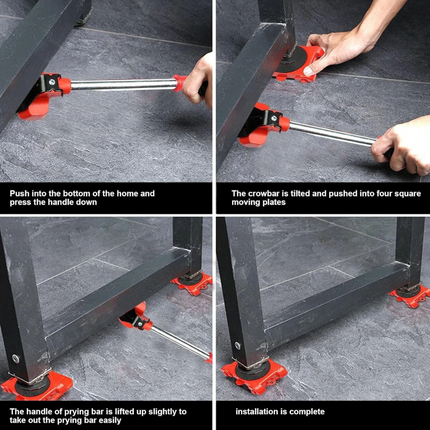 Push into the bottom of the home and press the handle down

The crowbar is tilted and pushed into four square moving plates

The handle of prying bar is lifted up slightly to take out the prying bar easily

installation is complete