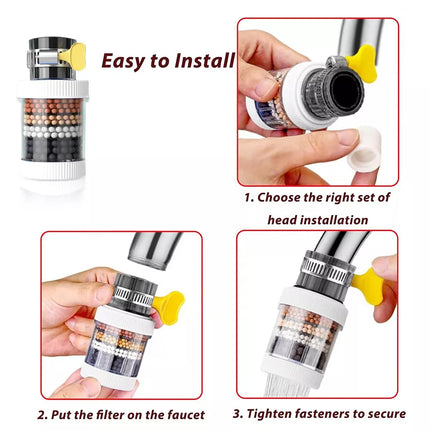 Easy to Install

1. Choose the right set of head installation

2. Put the filter on the faucet

3. Tighten fasteners to secure