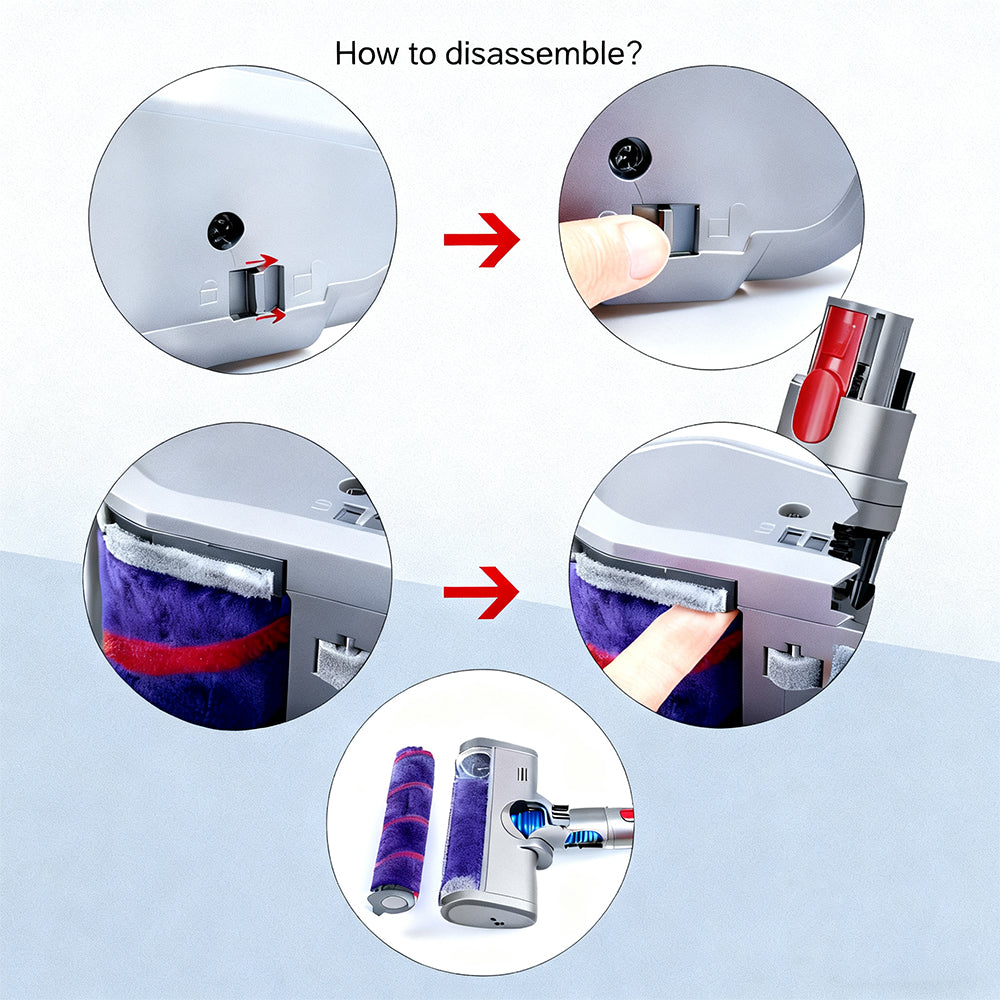 How to disassemble?