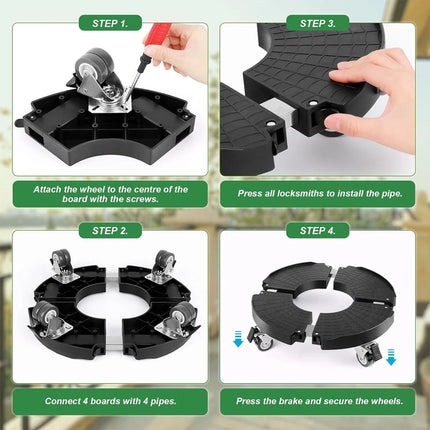 STEP 1.

Attach the wheel to the centre of the board with the screws.

STEP 3.

Press all locksmiths to install the pipe.

STEP 2.

Connect 4 boards with 4 pipes.

STEP 4.

Press the brake and secure the wheels.