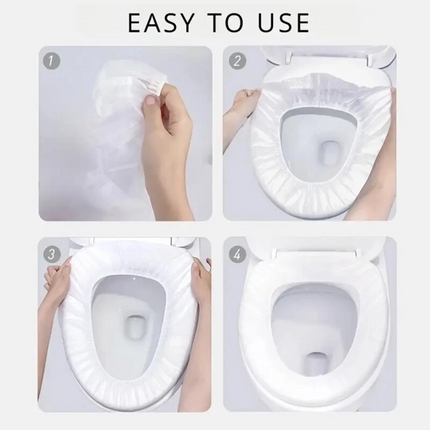 EASY TO USE

1

2

3

4