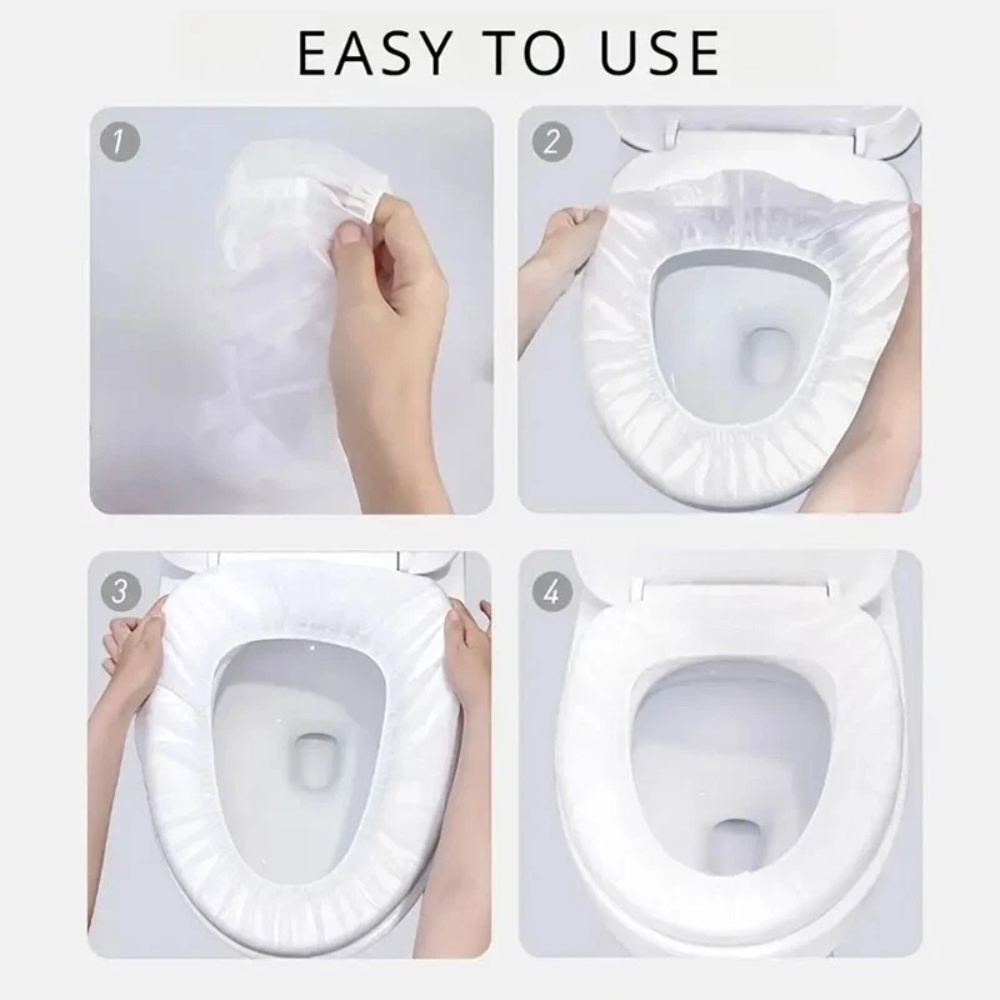 EASY TO USE

1

2

3

4