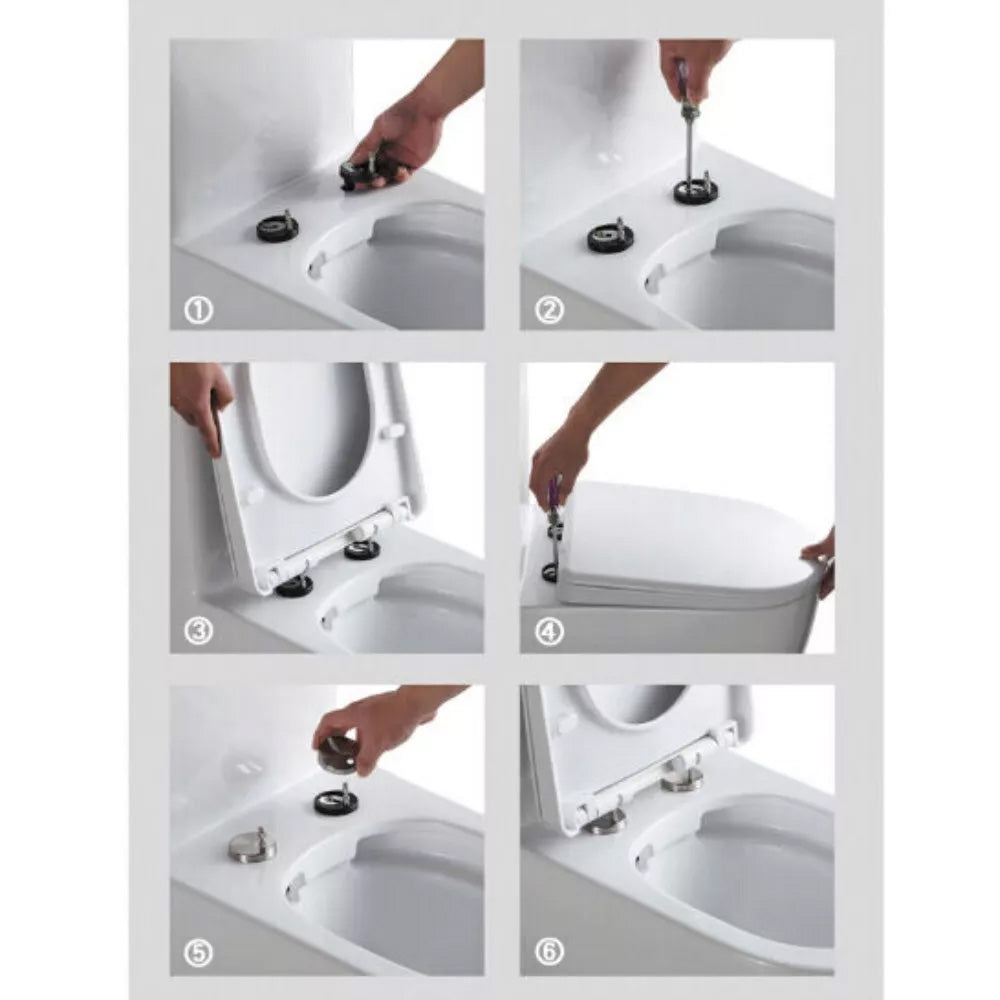 ①

②

③

④

⑤

⑥