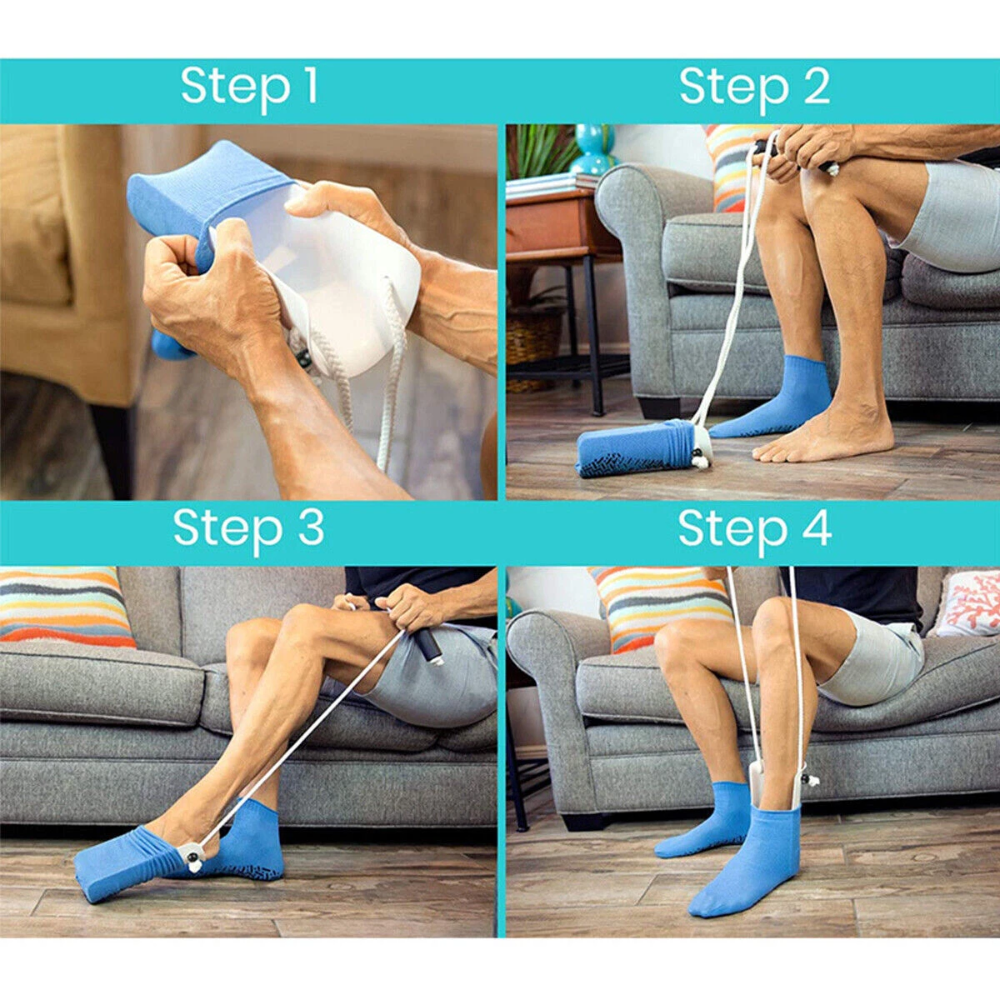 Step 1

Step 2

Step 3

Step 4