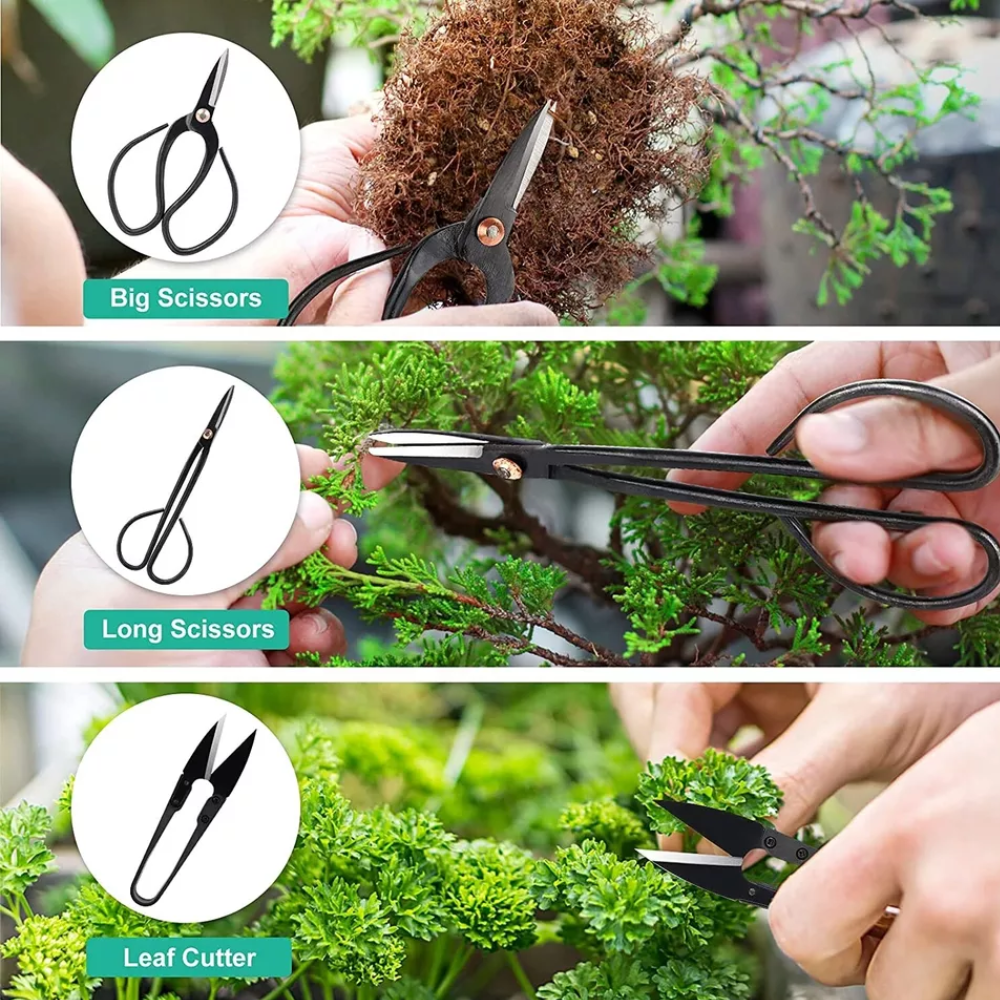 Big Scissors

Long Scissors

Leaf Cutter