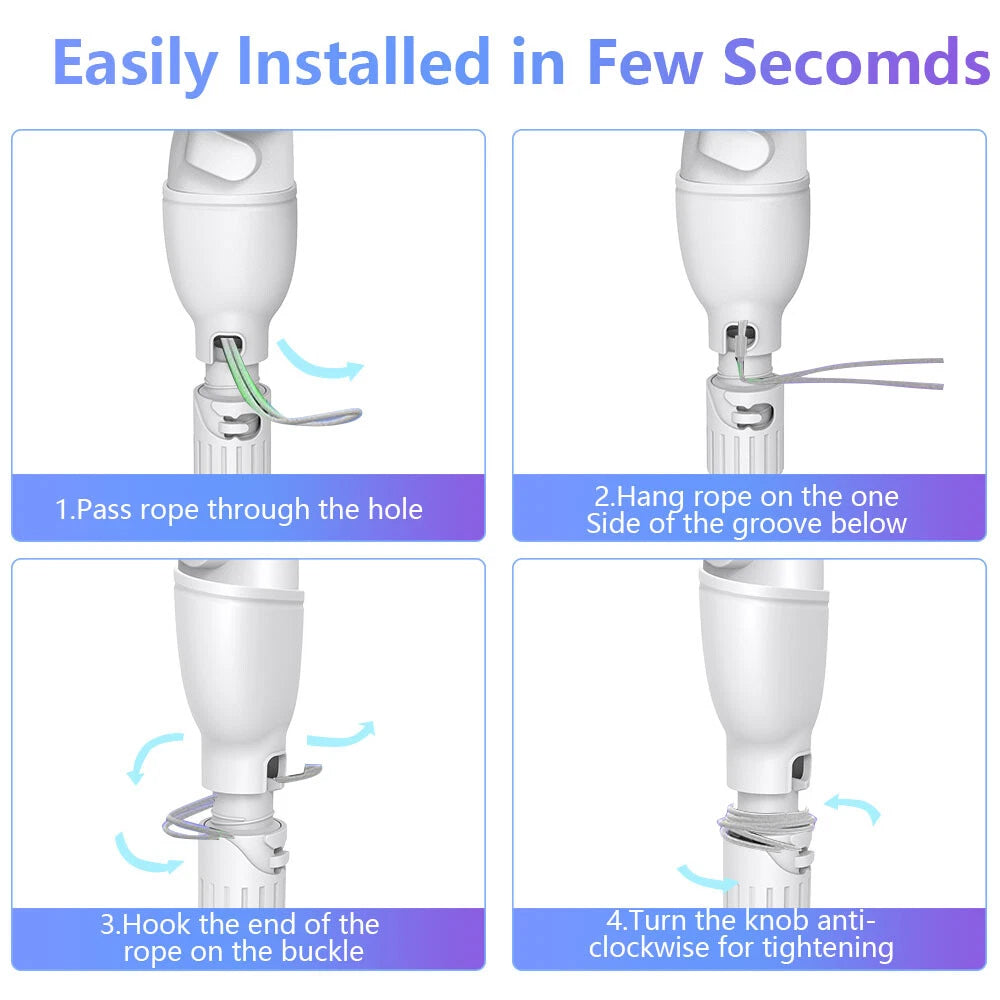 Easily Installed in Few Secomds

1.Pass rope through the hole

2.Hang rope on the one Side of the groove below

3.Hook the end of the rope on the buckle

4.Turn the knob anti-clockwise for tightening