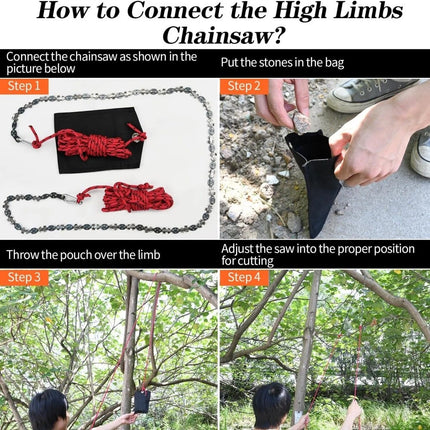 How to Connect the High Limbs Chainsaw?

Connect the chainsaw as shown in the picture below

Step 1

Put the stones in the bag

Step 2

Throw the pouch over the limb

Step 3

Adjust the saw into the proper position for cutting

Step 4