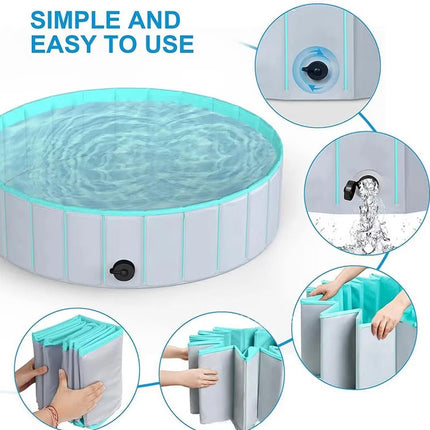 SIMPLE AND EASY TO USE