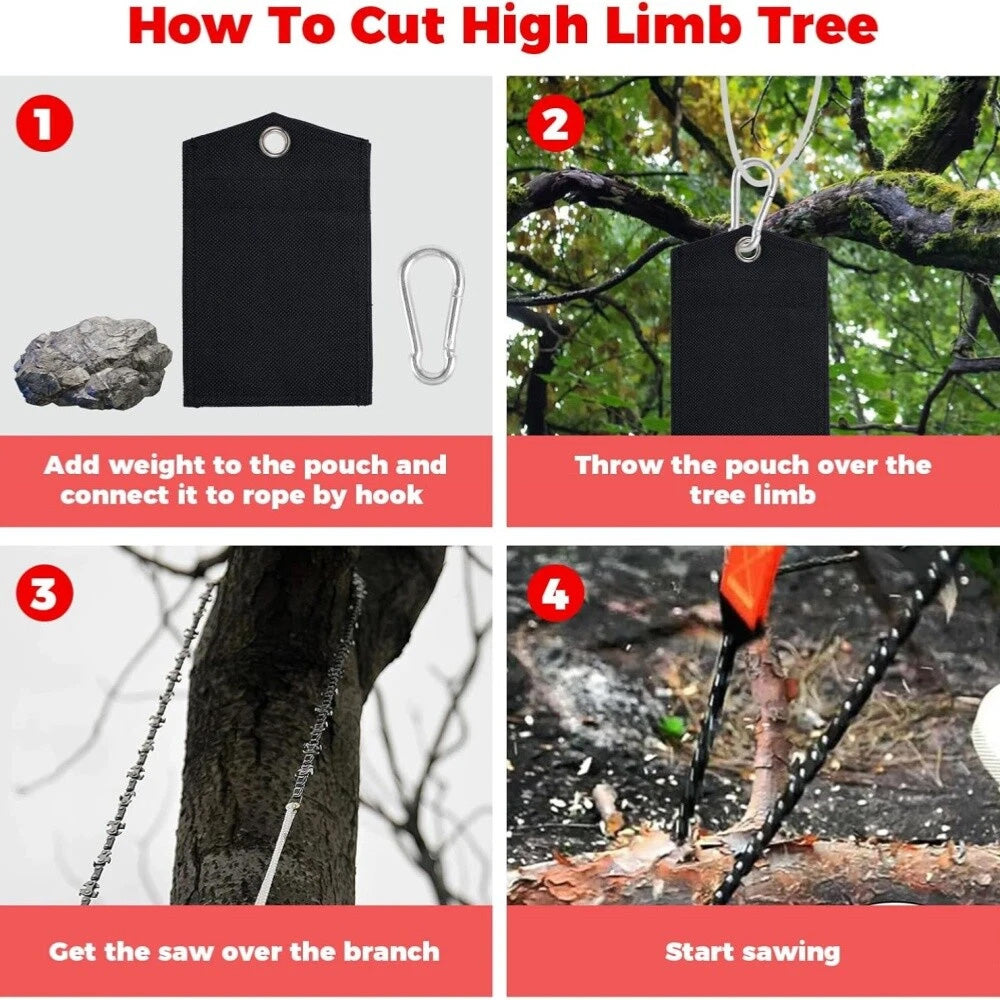 How To Cut High Limb Tree

1

Add weight to the pouch and connect it to rope by hook

2

Throw the pouch over the tree limb

3

Get the saw over the branch

4

Start sawing